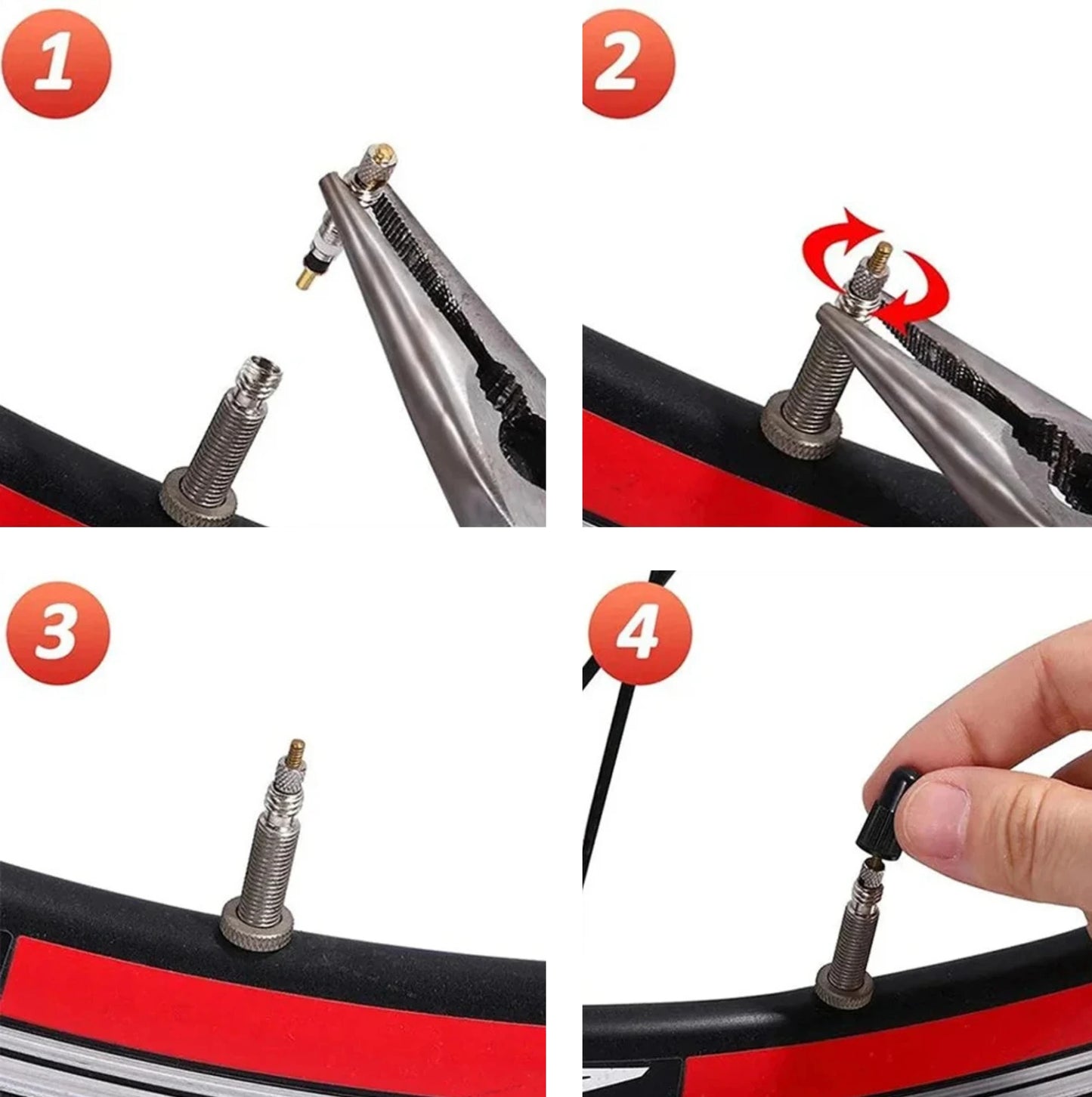 1

2

3

4